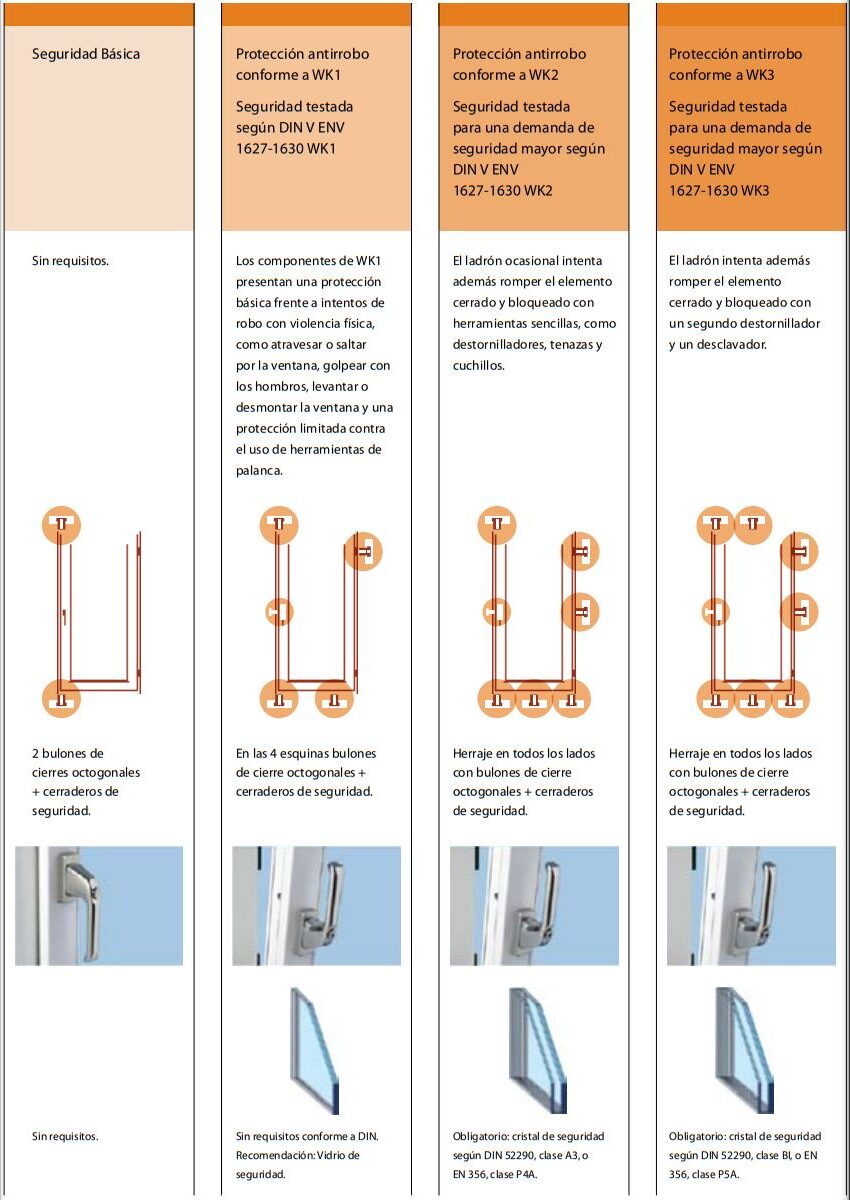 Seguridad Básica

Sin requisitos.

2 bulones de cierres octogonales + cerraderos de seguridad.

Sin requisitos.

Protección antirrobo conforme a WK1

Seguridad testada según DIN V ENV 1627-1630 WK1

Los componentes de WK1 presentan una protección básica frente a intentos de robo con violencia física, como atravesar o saltar por la ventana, golpear con los hombros, levantar o desmontar la ventana y una protección limitada contra el uso de herramientas de palanca.

En las 4 esquinas bulones de cierre octogonales + cerraderos de seguridad.

Sin requisitos conforme a DIN. Recomendación: Vidrio de seguridad.

Protección antirrobo conforme a WK2

Seguridad testada para una demanda de seguridad mayor según DIN V ENV 1627-1630 WK2

El ladrón ocasional intenta además romper el elemento cerrado y bloqueado con herramientas sencillas, como destornilladores, tenazas y cuchillos.

Herraje en todos los lados con bulones de cierre octogonales + cerraderos de seguridad.

Obligatorio: cristal de seguridad según DIN 52290, clase A3, o EN 356, clase P4A.

Protección antirrobo conforme a WK3

Seguridad testada para una demanda de seguridad mayor según DIN V ENV 1627-1630 WK3

El ladrón intenta además romper el elemento cerrado y bloqueado con un segundo destornillador y un desclavador.

Herraje en todos los lados con bulones de cierre octogonales + cerraderos de seguridad.

Obligatorio: cristal de seguridad según DIN 52290, clase BI, o EN 356, clase P5A.